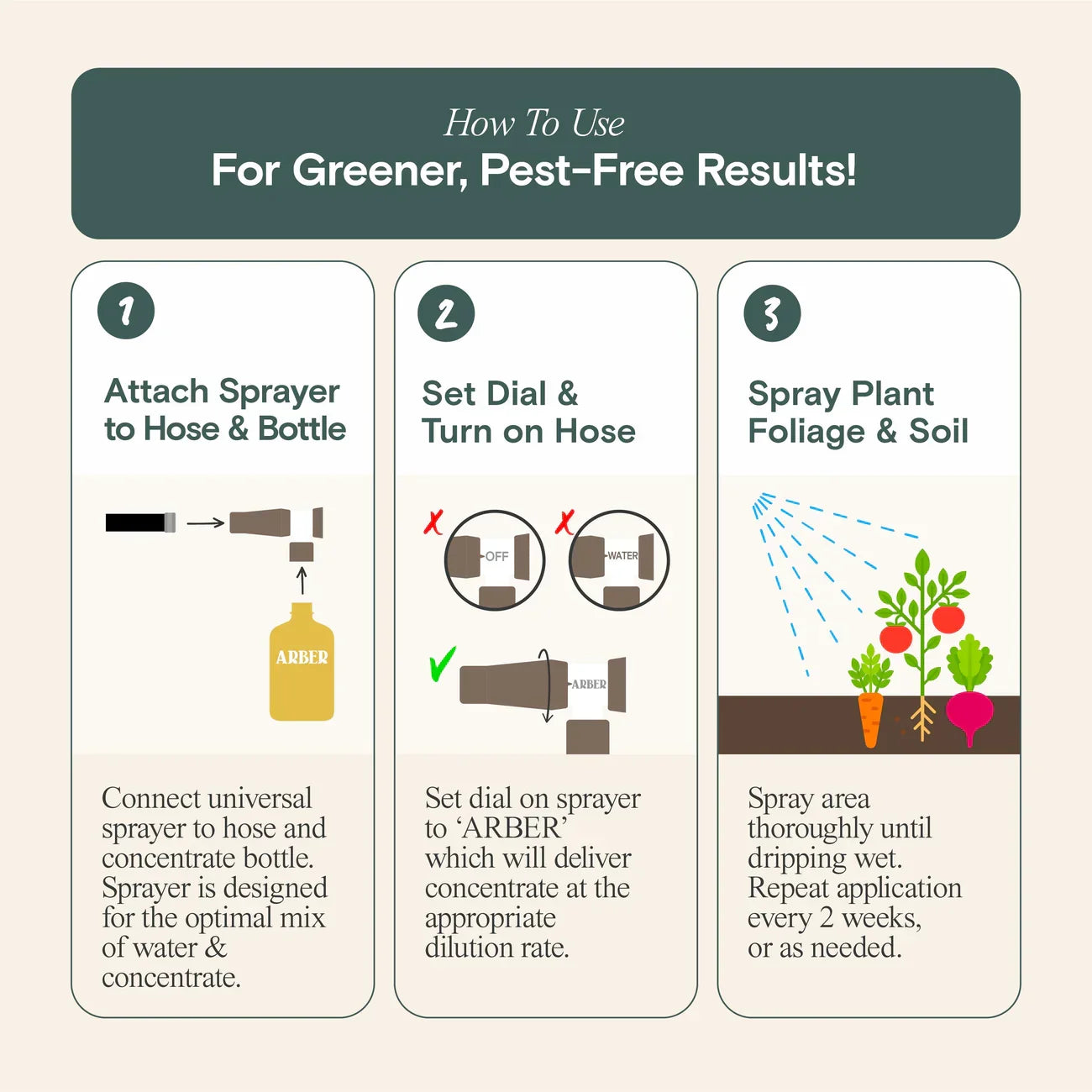 How To Use
For Greener, Pest-Free Results!

1

Attach Sprayer to Hose & Bottle

ARBER

Connect universal sprayer to hose and concentrate bottle. Sprayer is designed for the optimal mix of water & concentrate.

2

Set Dial & Turn on Hose

OFF

WATER

ARBER

Set dial on sprayer to ‘ARBER’ which will deliver concentrate at the appropriate dilution rate.

3

Spray Plant Foliage & Soil

Spray area thoroughly until dripping wet. Repeat application every 2 weeks, or as needed.