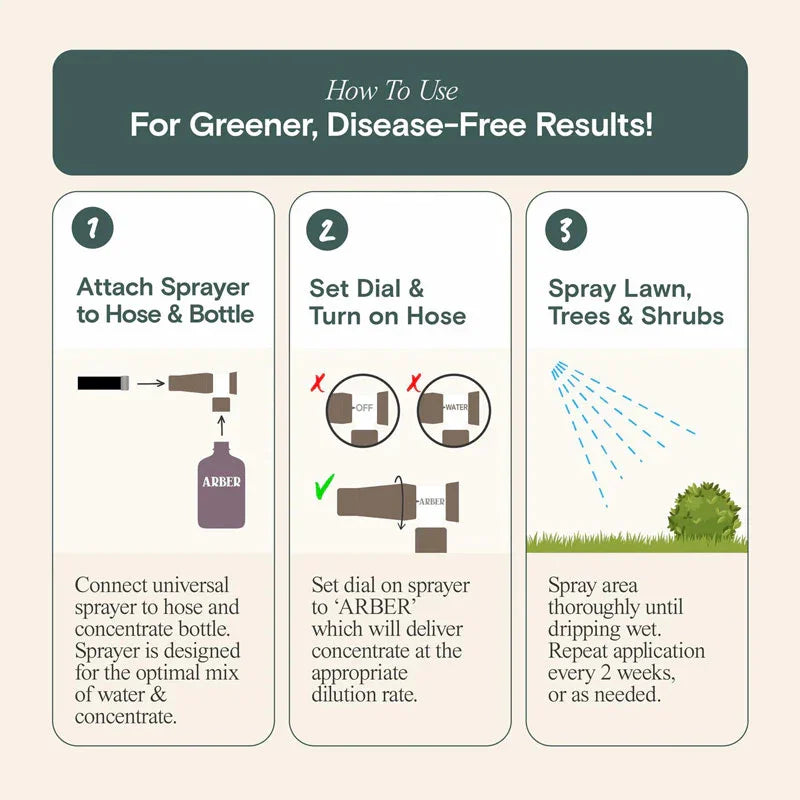 How To Use
For Greener, Disease-Free Results!

1

Attach Sprayer to Hose & Bottle

ARBER

Connect universal sprayer to hose and concentrate bottle. Sprayer is designed for the optimal mix of water & concentrate.

2

Set Dial & Turn on Hose

OFF

WATER

ARBER

Set dial on sprayer to 'ARBER' which will deliver concentrate at the appropriate dilution rate.

3

Spray Lawn, Trees & Shrubs

Spray area thoroughly until dripping wet. Repeat application every 2 weeks, or as needed.